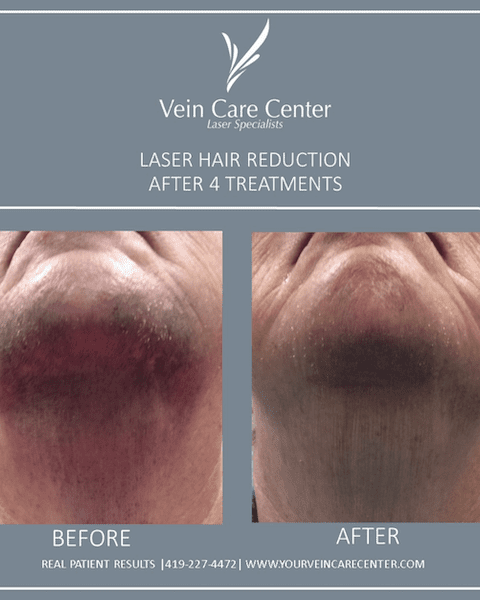 Vein Care Center
Laser Specialists

LASER HAIR REDUCTION
AFTER 4 TREATMENTS

BEFORE

AFTER

REAL PATIENT RESULTS |419-227-4472| WWW.YOURVEINCARECENTER.COM